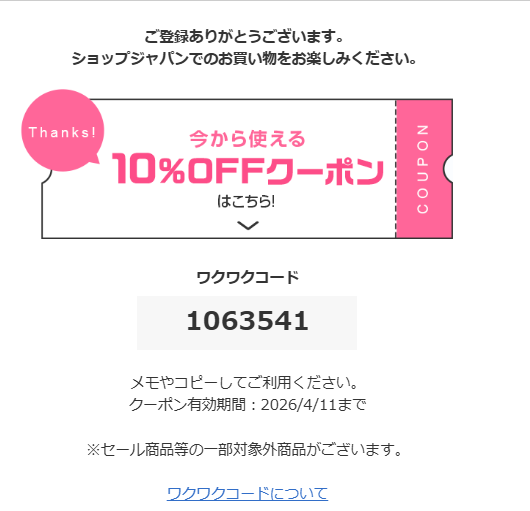 ご登録ありがとうございます。
ショップジャパンでのお買い物をお楽しみください。

Thanks!

今から使える
10%OFFクーポン
はこちら!

COUPON

ワクワクコード

1063541

メモやコピーしてご利用ください。
クーポン有効期間：2026/4/11まで

※セール商品等の一部対象外商品がございます。

ワクワクコードについて